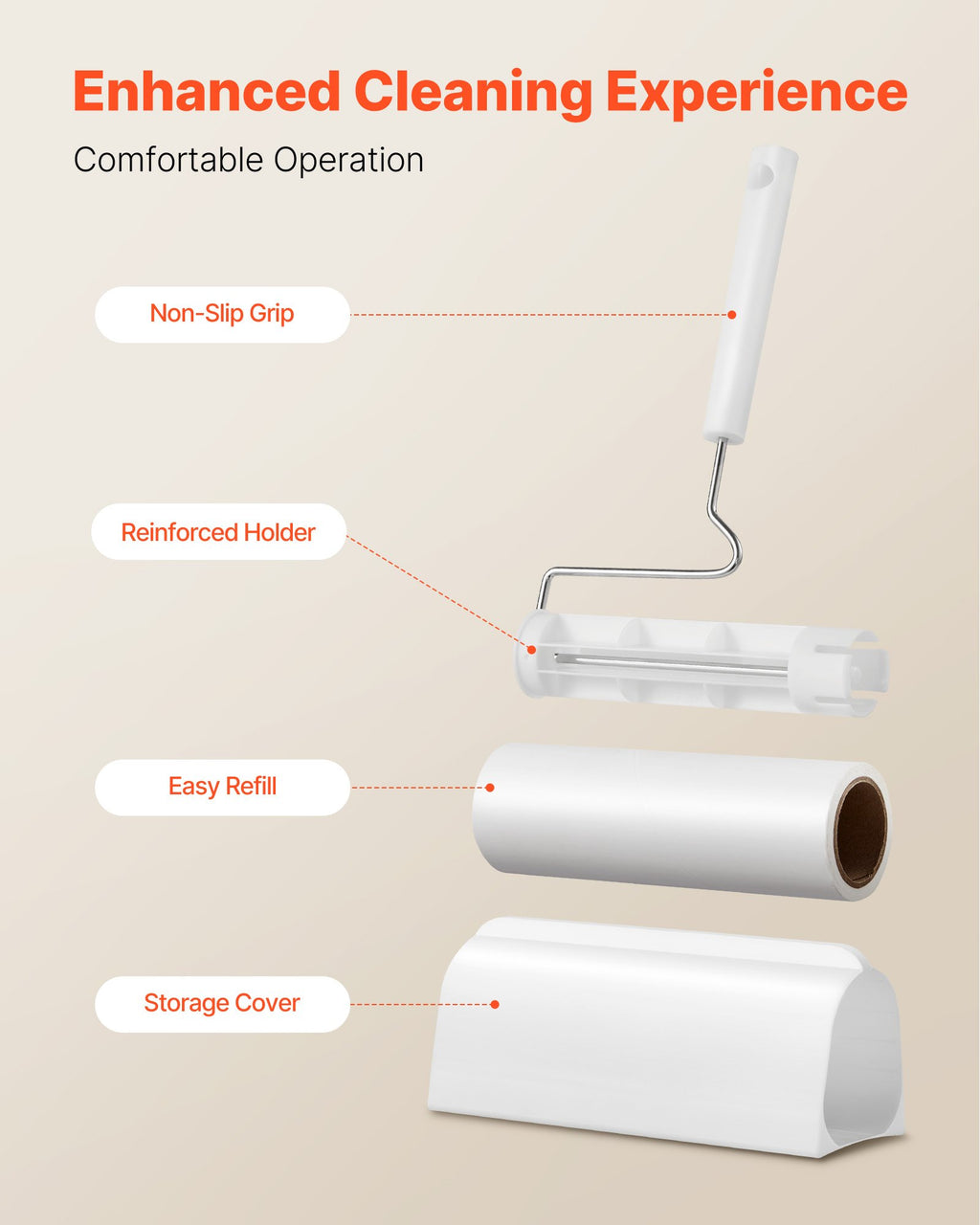 Enhanced Cleaning Experience

Comfortable Operation

Non-Slip Grip

Reinforced Holder

Easy Refill

Storage Cover